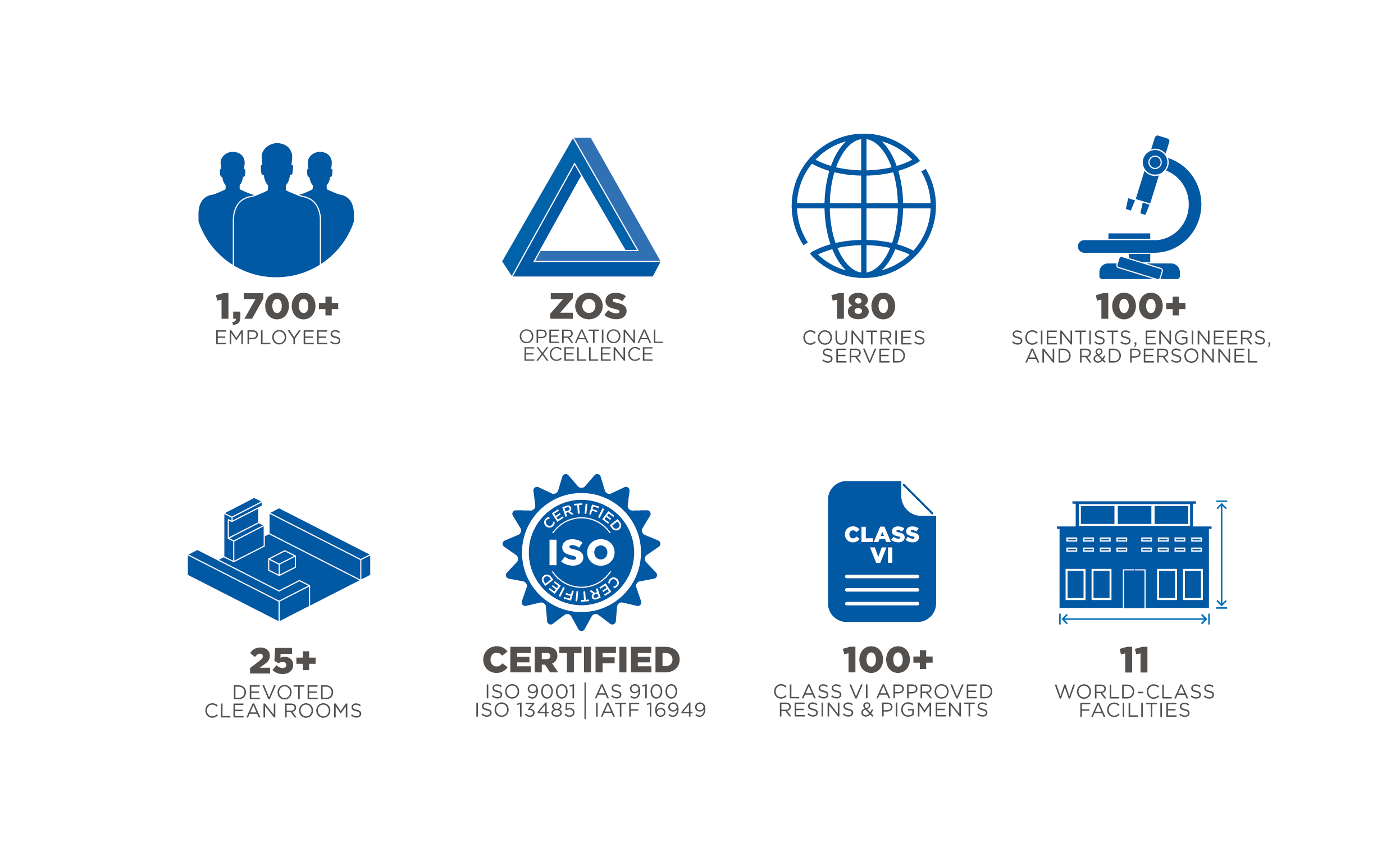 1,700+
EMPLOYEES

ZOS
OPERATIONAL EXCELLENCE

180
COUNTRIES SERVED

100+
SCIENTISTS, ENGINEERS, AND R&D PERSONNEL

25+
DEVOTED CLEAN ROOMS

CERTIFIED
ISO
CERTIFIED

CERTIFIED
ISO 9001 | AS 9100
ISO 13485 | IATF 16949

CLASS VI

100+
CLASS VI APPROVED RESINS & PIGMENTS

11
WORLD-CLASS FACILITIES